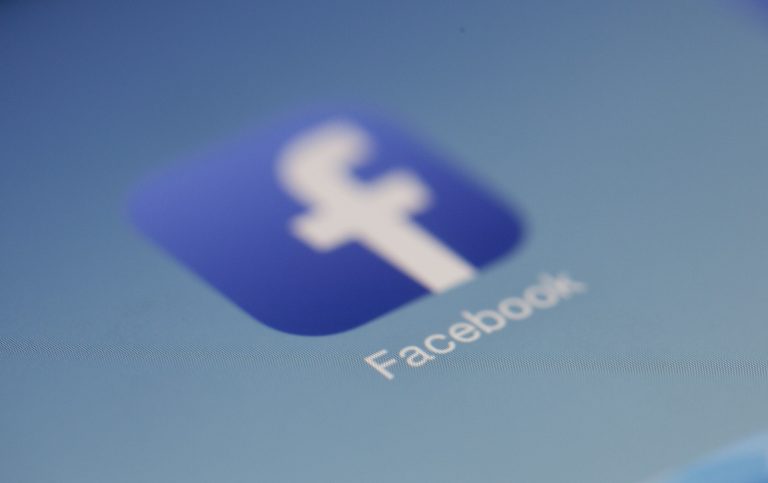 f
Facebook