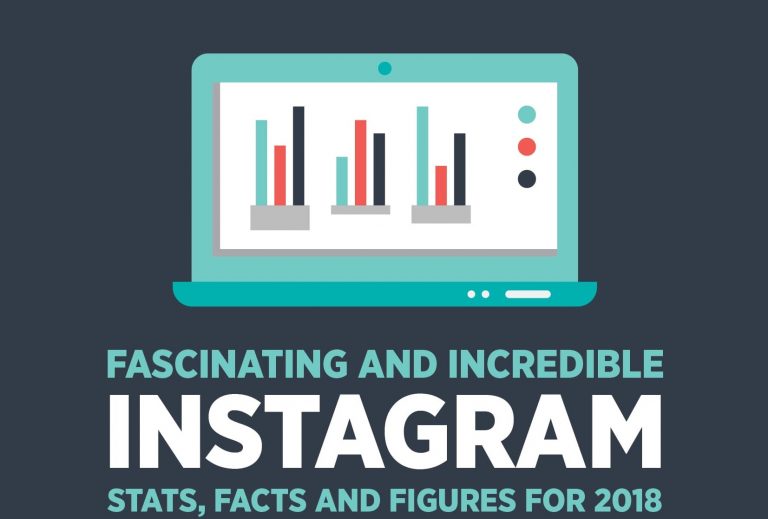 FASCINATING AND INCREDIBLE
INSTAGRAM
STATS, FACTS AND FIGURES FOR 2018